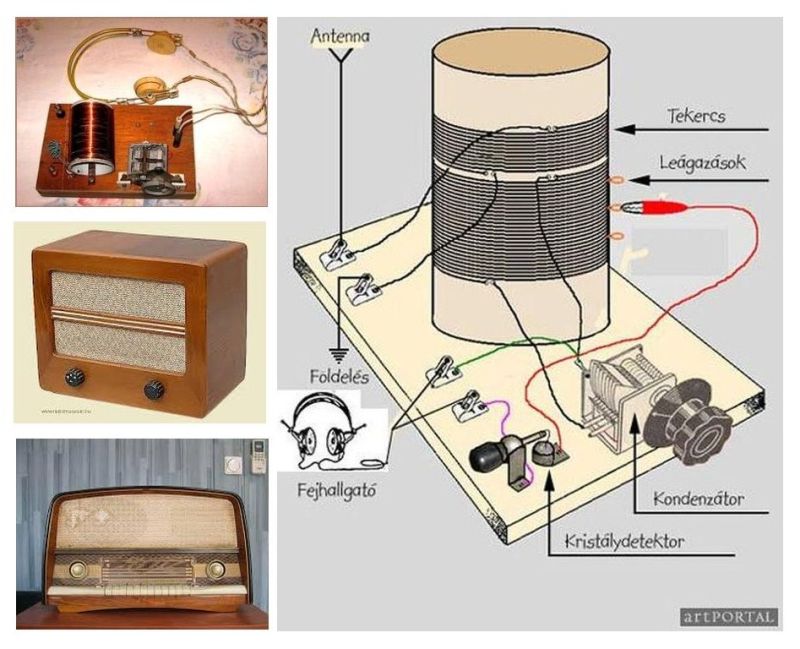 Antenna
Tekercs
Leágazások
Földelés
Fejhallgató
Kondenzátor
Kristálydetektor
artPORTAL